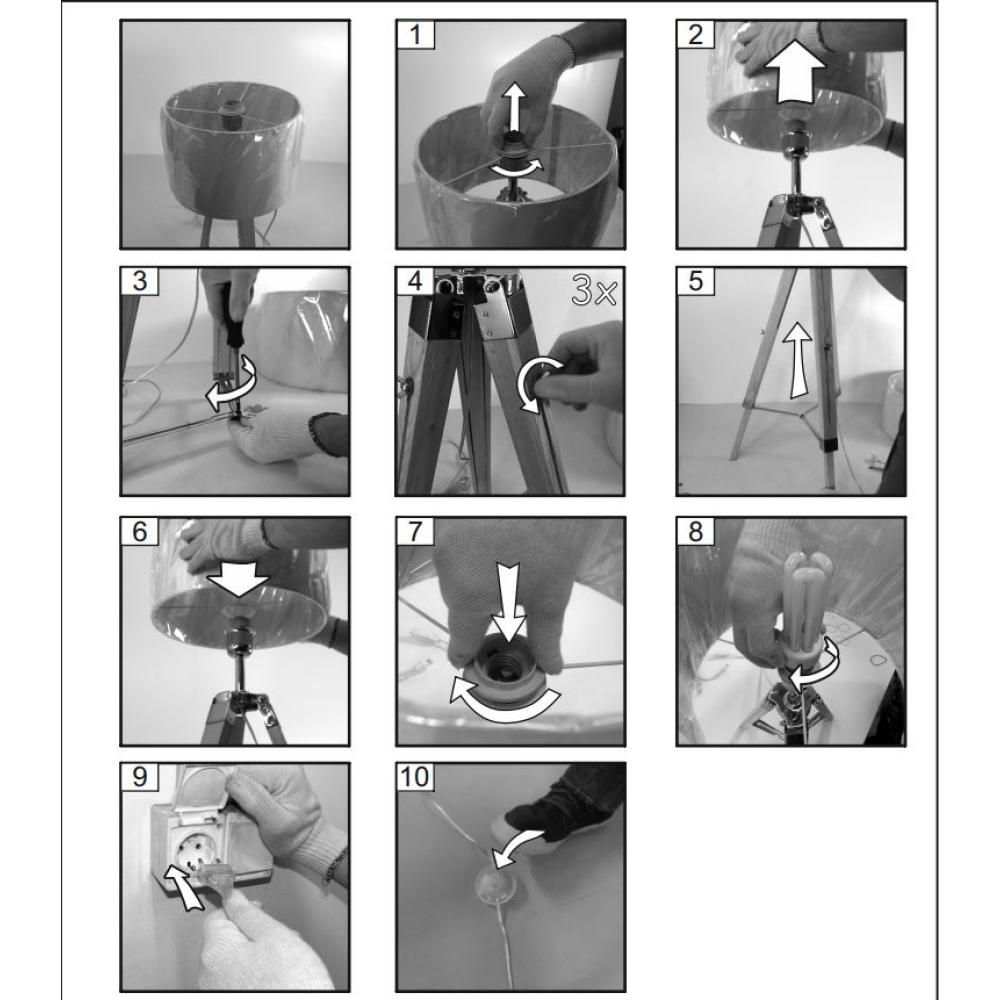 1

2

3

4

3x

5

6

7

8

9

10